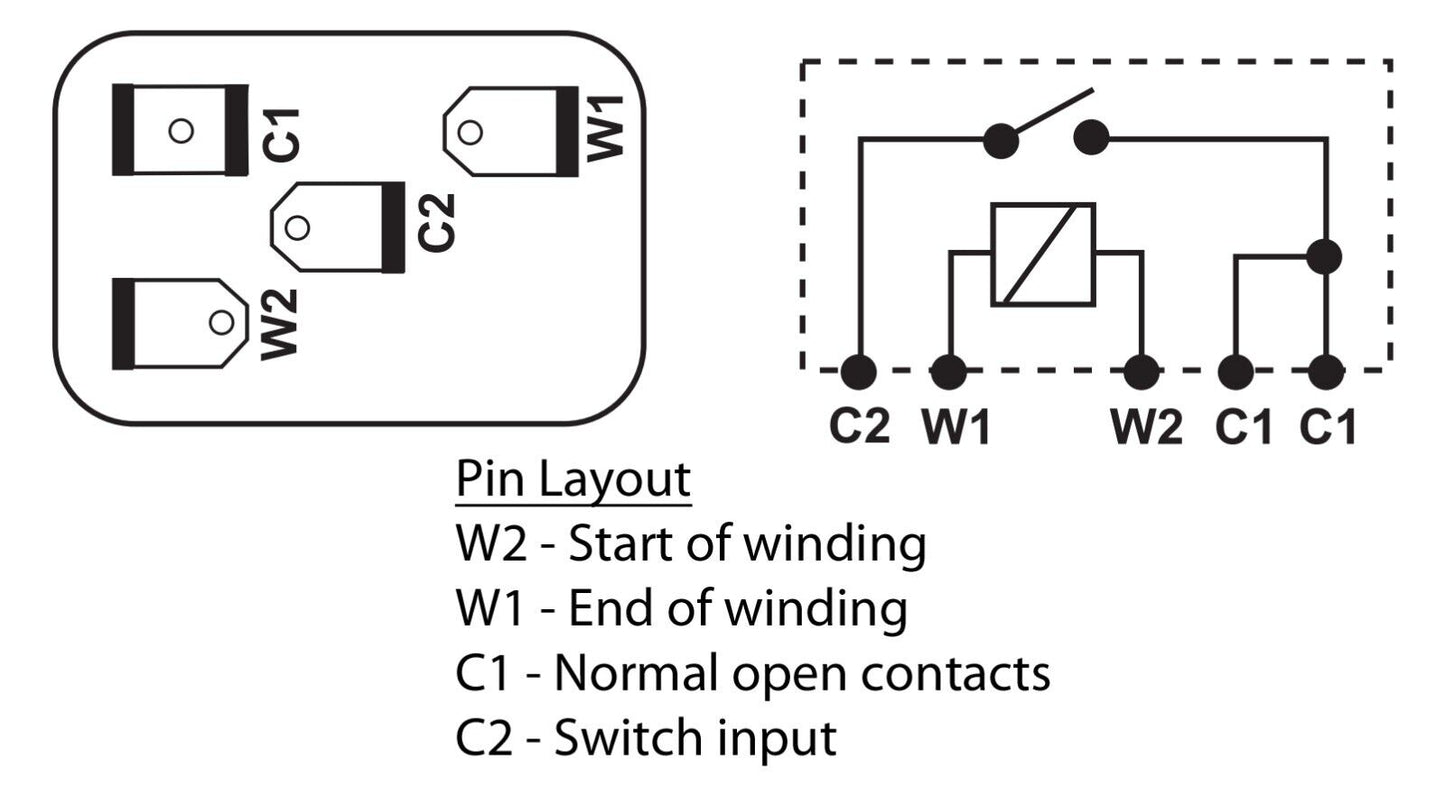 C1
W1
C2
W2

C2 W1 W2 C1 C1

Pin Layout
W2 - Start of winding
W1 - End of winding
C1 - Normal open contacts
C2 - Switch input